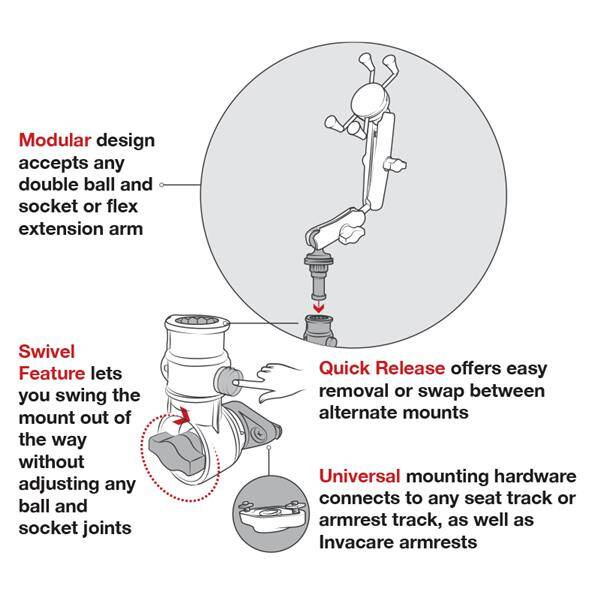 Modular design accepts any double ball and socket or flex extension arm

Swivel Feature lets you swing the mount out of the way without adjusting any ball and socket joints

Quick Release offers easy removal or swap between alternate mounts

Universal mounting hardware connects to any seat track or armrest track, as well as Invacare armrests