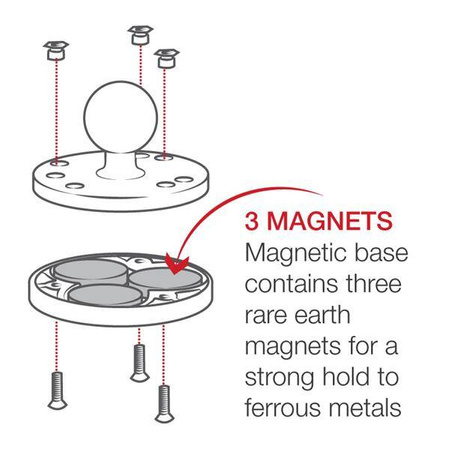 3 MAGNETS
Magnetic base contains three rare earth magnets for a strong hold to ferrous metals