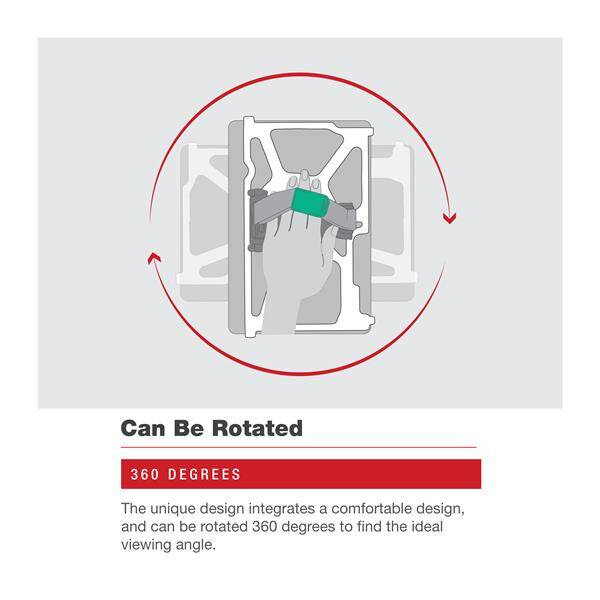 Can Be Rotated

360 DEGREES

The unique design integrates a comfortable design, and can be rotated 360 degrees to find the ideal viewing angle.