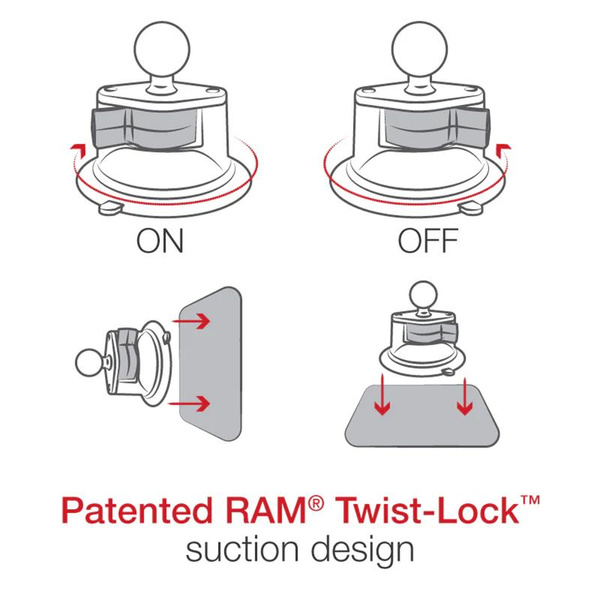 ON

OFF

Patented RAM® Twist-Lock™
suction design