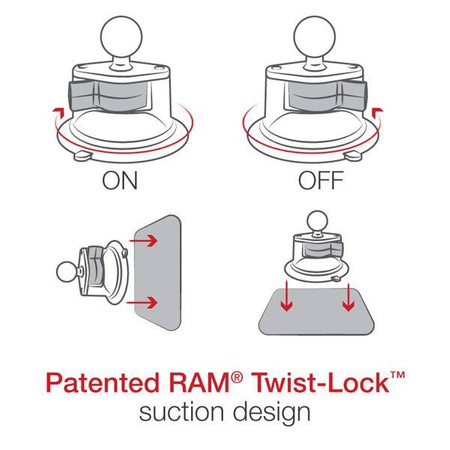 ON

OFF

Patented RAM® Twist-Lock™
suction design