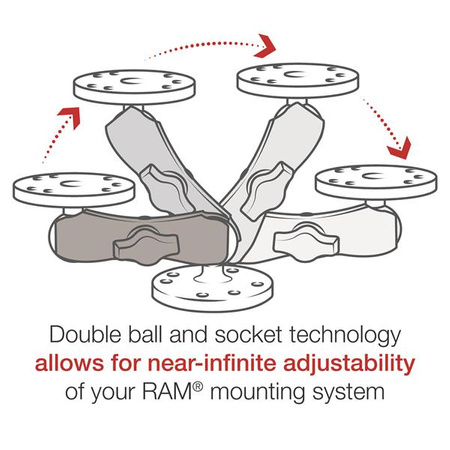 Double ball and socket technology
allows for near-infinite adjustability
of your RAM® mounting system