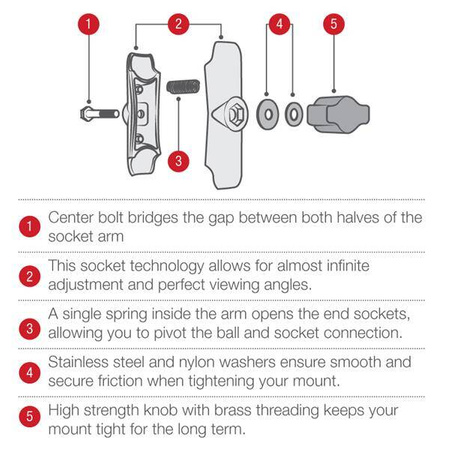 1

2

4

5

3

1 Center bolt bridges the gap between both halves of the socket arm

2 This socket technology allows for almost infinite adjustment and perfect viewing angles.

3 A single spring inside the arm opens the end sockets, allowing you to pivot the ball and socket connection.

4 Stainless steel and nylon washers ensure smooth and secure friction when tightening your mount.

5 High strength knob with brass threading keeps your mount tight for the long term.