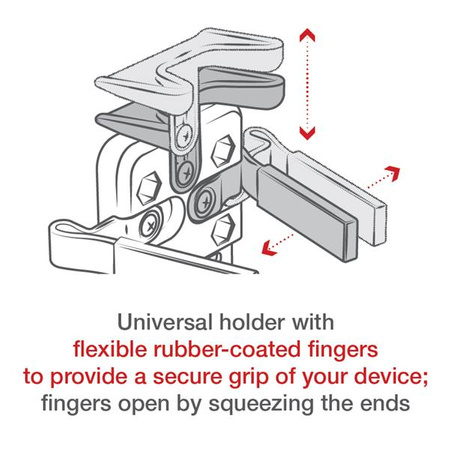 Universal holder with flexible rubber-coated fingers to provide a secure grip of your device; fingers open by squeezing the ends