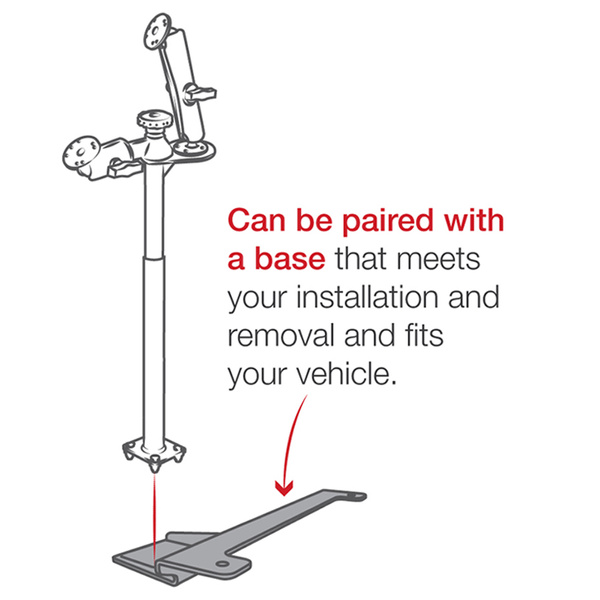 Can be paired with a base that meets your installation and removal and fits your vehicle.