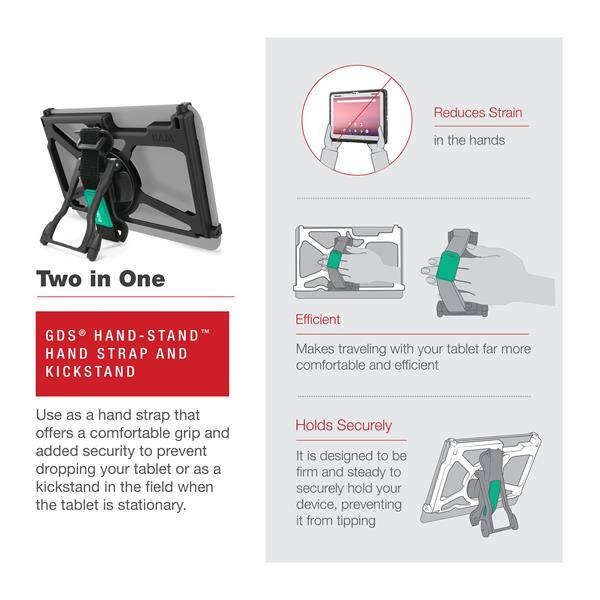 RAM

Two in One

GDS® HAND-STAND™ HAND STRAP AND KICKSTAND

Use as a hand strap that offers a comfortable grip and added security to prevent dropping your tablet or as a kickstand in the field when the tablet is stationary.

Reduces Strain

in the hands

Efficient

Makes traveling with your tablet far more comfortable and efficient

Holds Securely

It is designed to be firm and steady to securely hold your device, preventing it from tipping