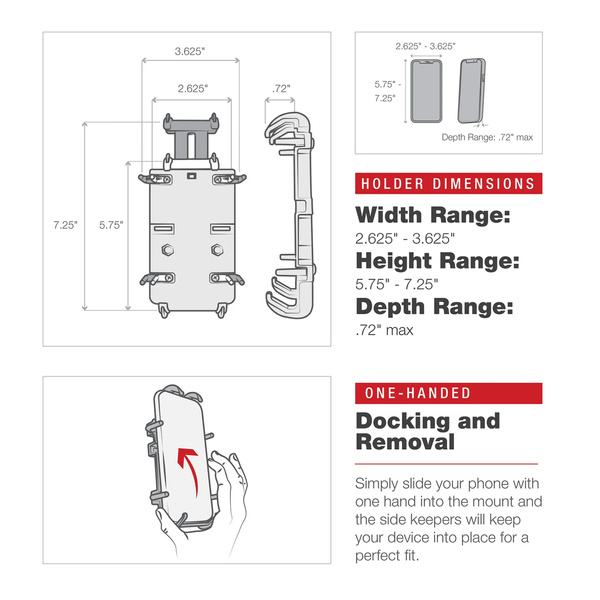 3.625"

2.625"

.72"

7.25"

5.75"

2.625" - 3.625"

5.75" - 7.25"

Depth Range: .72" max

HOLDER DIMENSIONS

Width Range:
2.625" - 3.625"

Height Range:
5.75" - 7.25"

Depth Range:
.72" max

ONE-HANDED

Docking and Removal

Simply slide your phone with one hand into the mount and the side keepers will keep your device into place for a perfect fit.