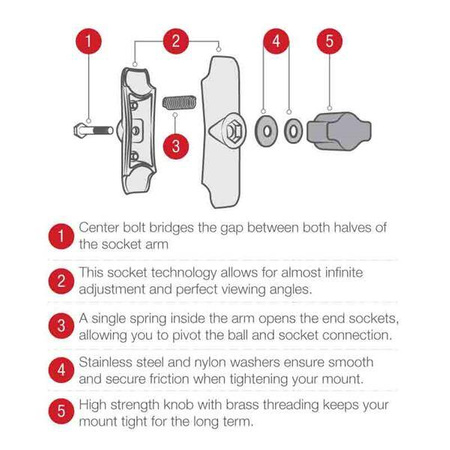 1

2

4

5

3

1 Center bolt bridges the gap between both halves of the socket arm

2 This socket technology allows for almost infinite adjustment and perfect viewing angles.

3 A single spring inside the arm opens the end sockets, allowing you to pivot the ball and socket connection.

4 Stainless steel and nylon washers ensure smooth and secure friction when tightening your mount.

5 High strength knob with brass threading keeps your mount tight for the long term.