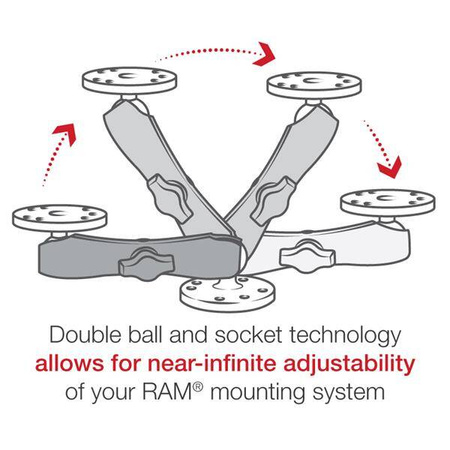 Double ball and socket technology
allows for near-infinite adjustability
of your RAM® mounting system