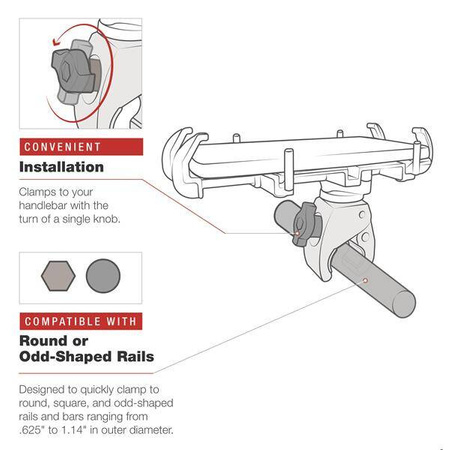 CONVENIENT

Installation

Clamps to your handlebar with the turn of a single knob.

COMPATIBLE WITH

Round or Odd-Shaped Rails

Designed to quickly clamp to round, square, and odd-shaped rails and bars ranging from .625" to 1.14" in outer diameter.