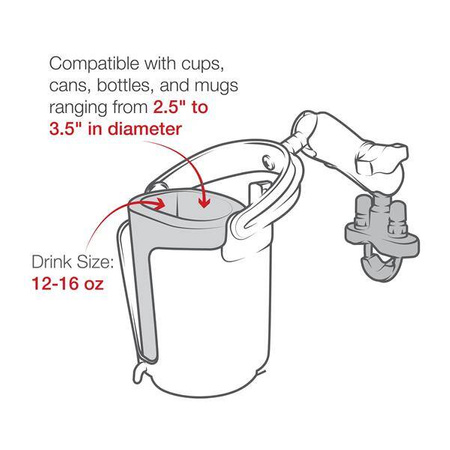 Compatible with cups, cans, bottles, and mugs ranging from 2.5" to 3.5" in diameter

Drink Size:
12-16 oz